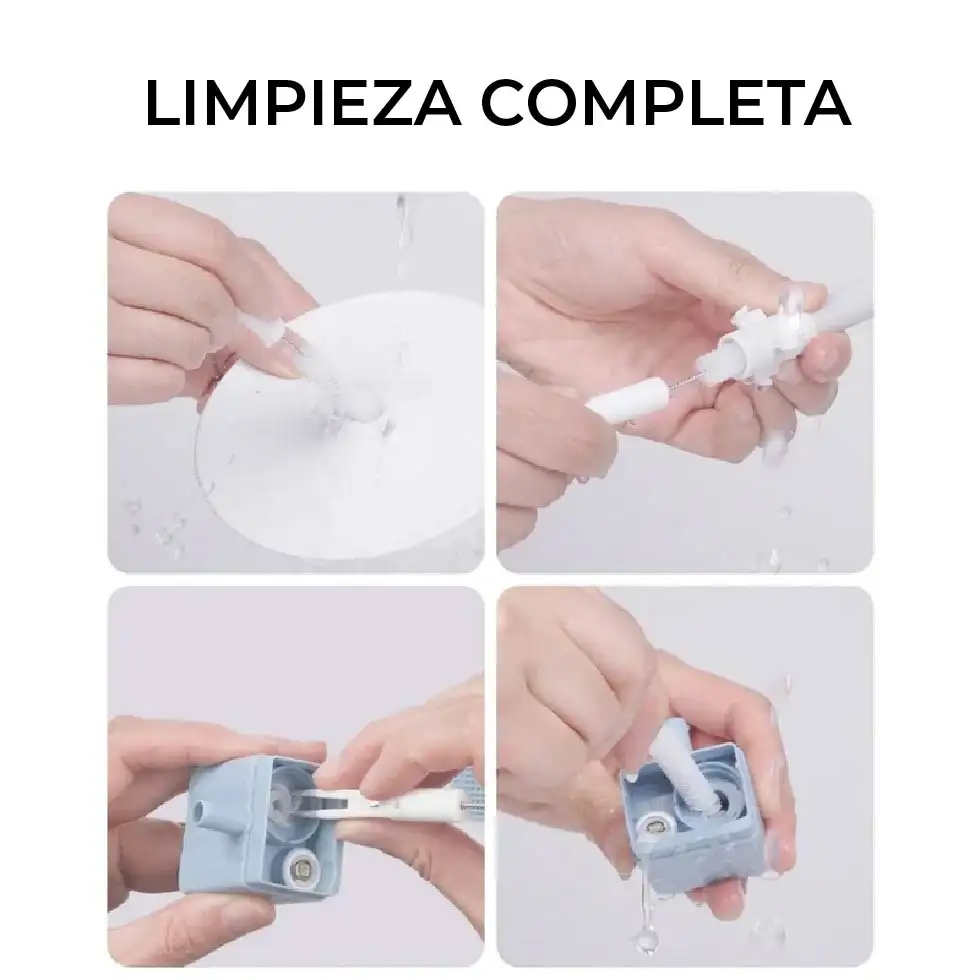 LIMPIEZA COMPLETA