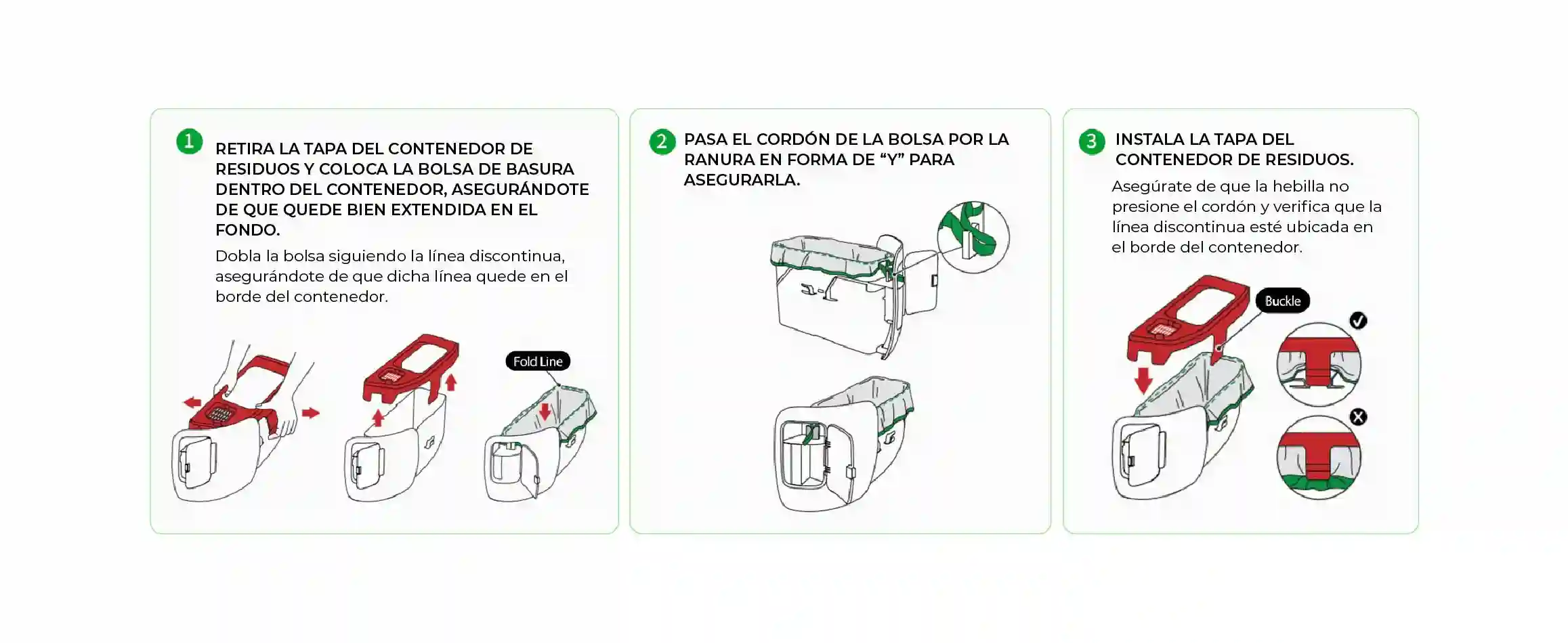 1 RETIRA LA TAPA DEL CONTENEDOR DE RESIDUOS Y COLOCA LA BOLSA DE BASURA DENTRO DEL CONTENEDOR, ASEGURÁNDOTE DE QUE QUEDE BIEN EXTENDIDA EN EL FONDO.

Dobla la bolsa siguiendo la línea discontinua, asegurándote de que dicha línea quede en el borde del contenedor.

Fold Line

2 PASA EL CORDÓN DE LA BOLSA POR LA RANURA EN FORMA DE “Y” PARA ASEGURARLA.

3 INSTALA LA TAPA DEL CONTENEDOR DE RESIDUOS.

Asegúrate de que la hebilla no presione el cordón y verifica que la línea discontinua esté ubicada en el borde del contenedor.

Buckle